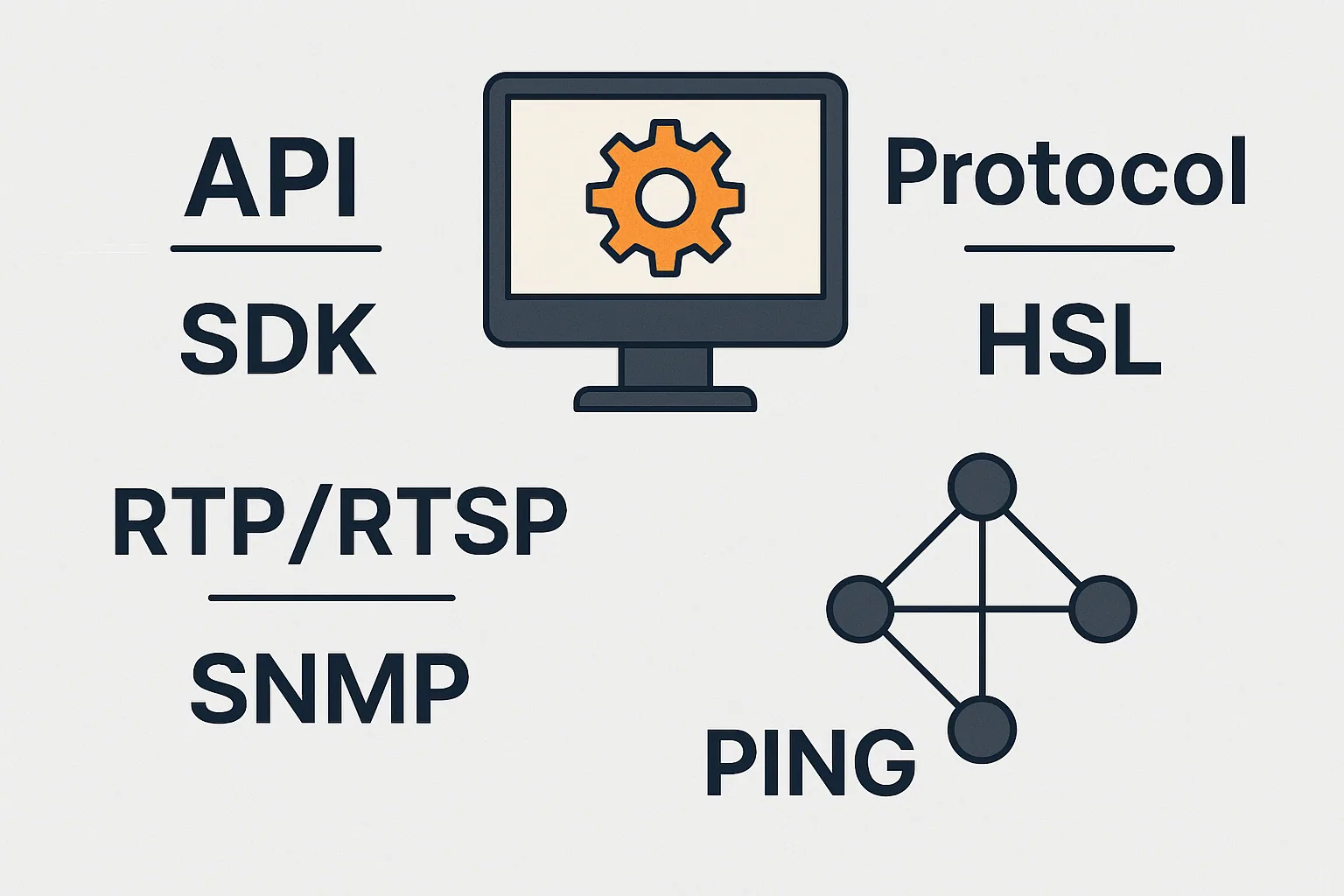 API

SDK

Protocol

HSL

RTP/RTSP

SNMP

PING